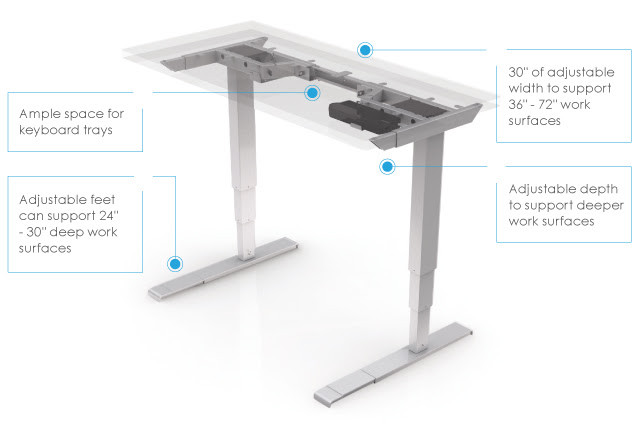 Ample space for keyboard trays

Adjustable feet can support 24" - 30" deep work surfaces

30" of adjustable width to support 36" - 72" work surfaces

Adjustable depth to support deeper work surfaces